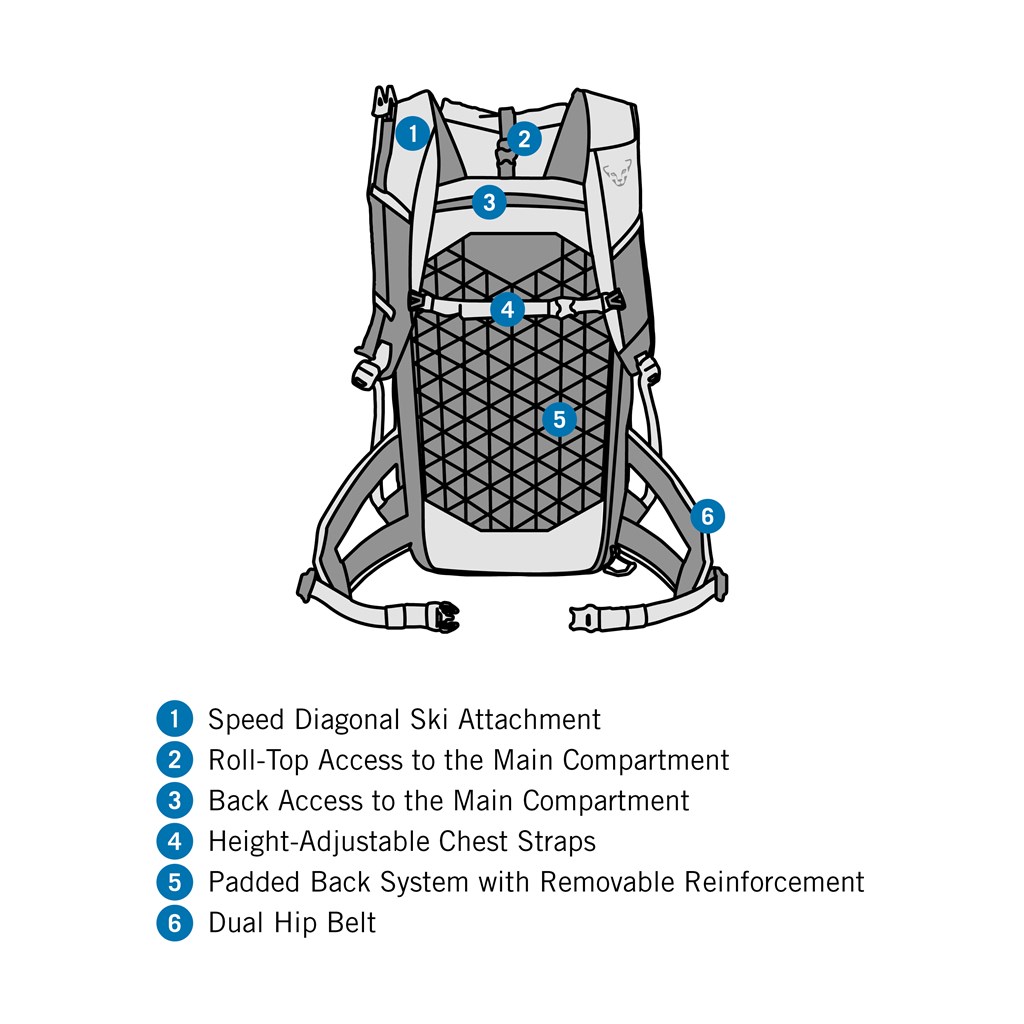 1
2
3
4
5
6

1 Speed Diagonal Ski Attachment
2 Roll-Top Access to the Main Compartment
3 Back Access to the Main Compartment
4 Height-Adjustable Chest Straps
5 Padded Back System with Removable Reinforcement
6 Dual Hip Belt